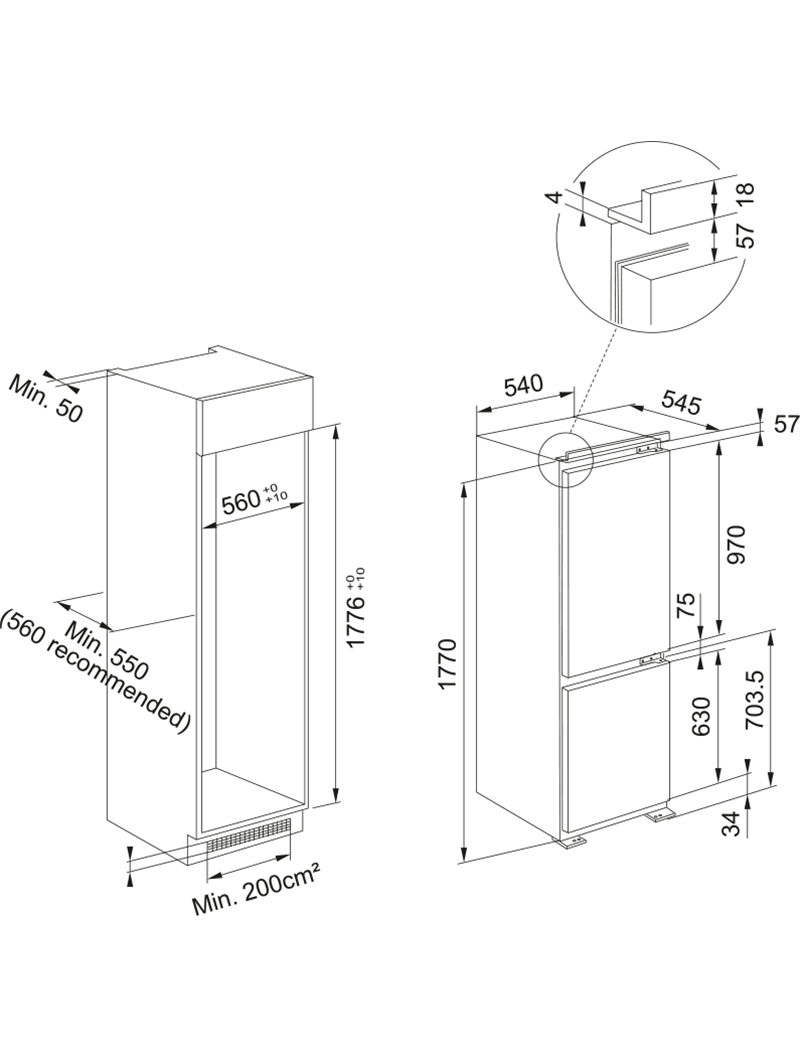 4
18
57
Min. 50
540
545
57
$560^{+0}_{+10}$
$1776^{+0}_{+10}$
970
75
Min. 550
(560 recommended)
1770
630
703.5
34
Min. 200cm²