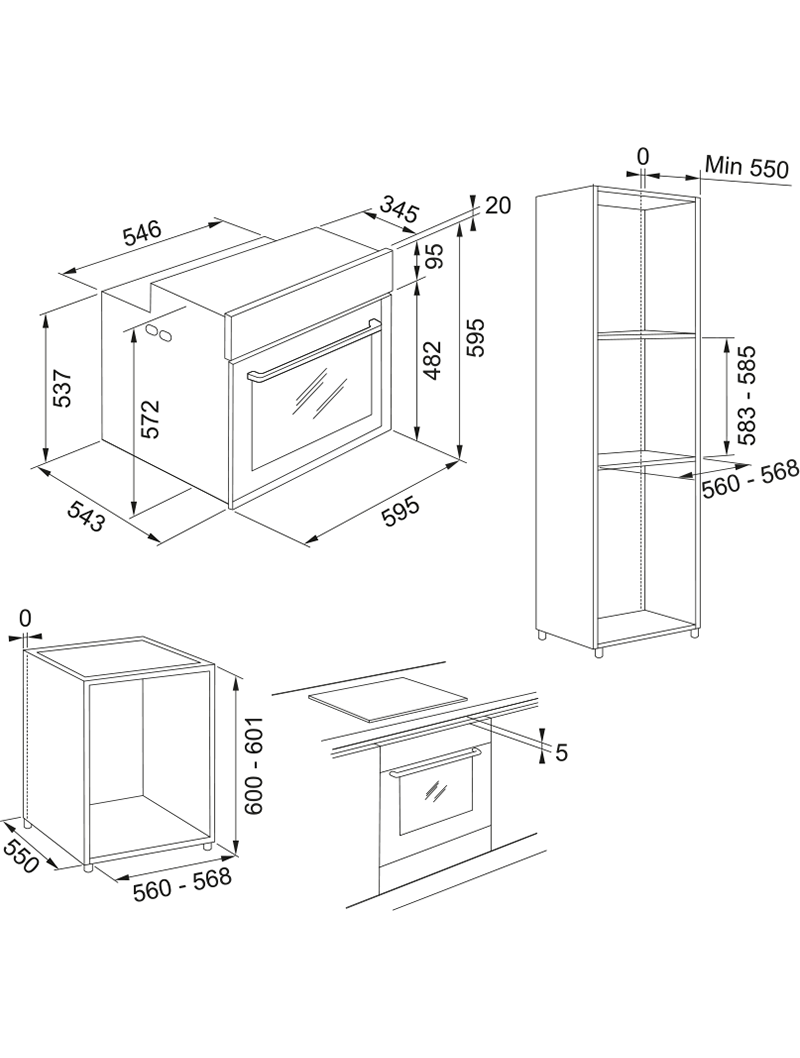 546
345
20
95
537
572
482
595
543
595
0
Min 550
583 - 585
560 - 568
0
600 - 601
550
560 - 568
5